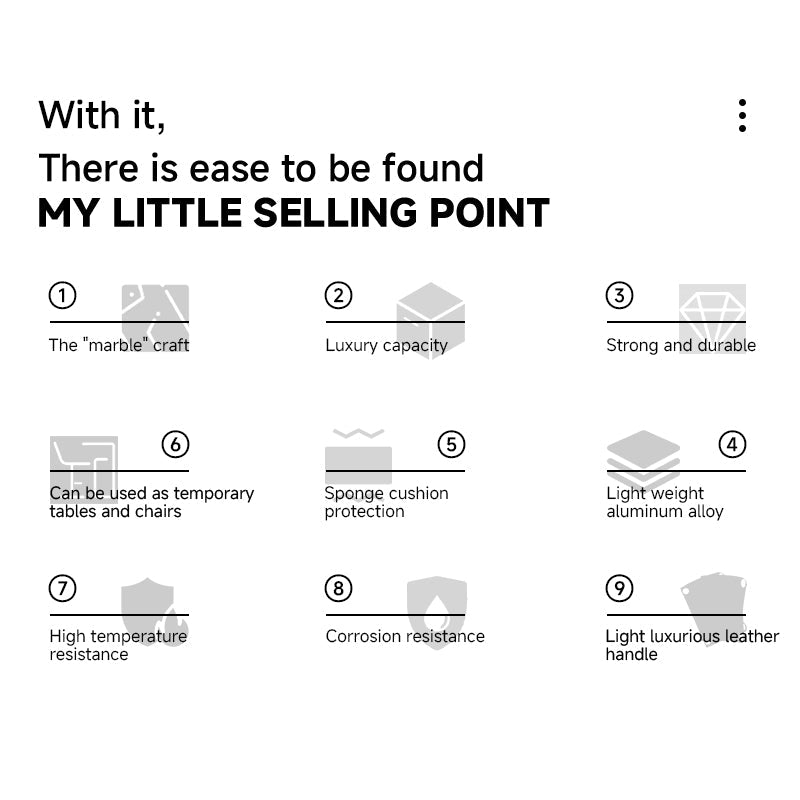 With it,
There is ease to be found
MY LITTLE SELLING POINT

①
The "marble" craft

②
Luxury capacity

③
Strong and durable

⑥
Can be used as temporary tables and chairs

⑤
Sponge cushion protection

④
Light weight aluminum alloy

⑦
High temperature resistance

⑧
Corrosion resistance

⑨
Light luxurious leather handle